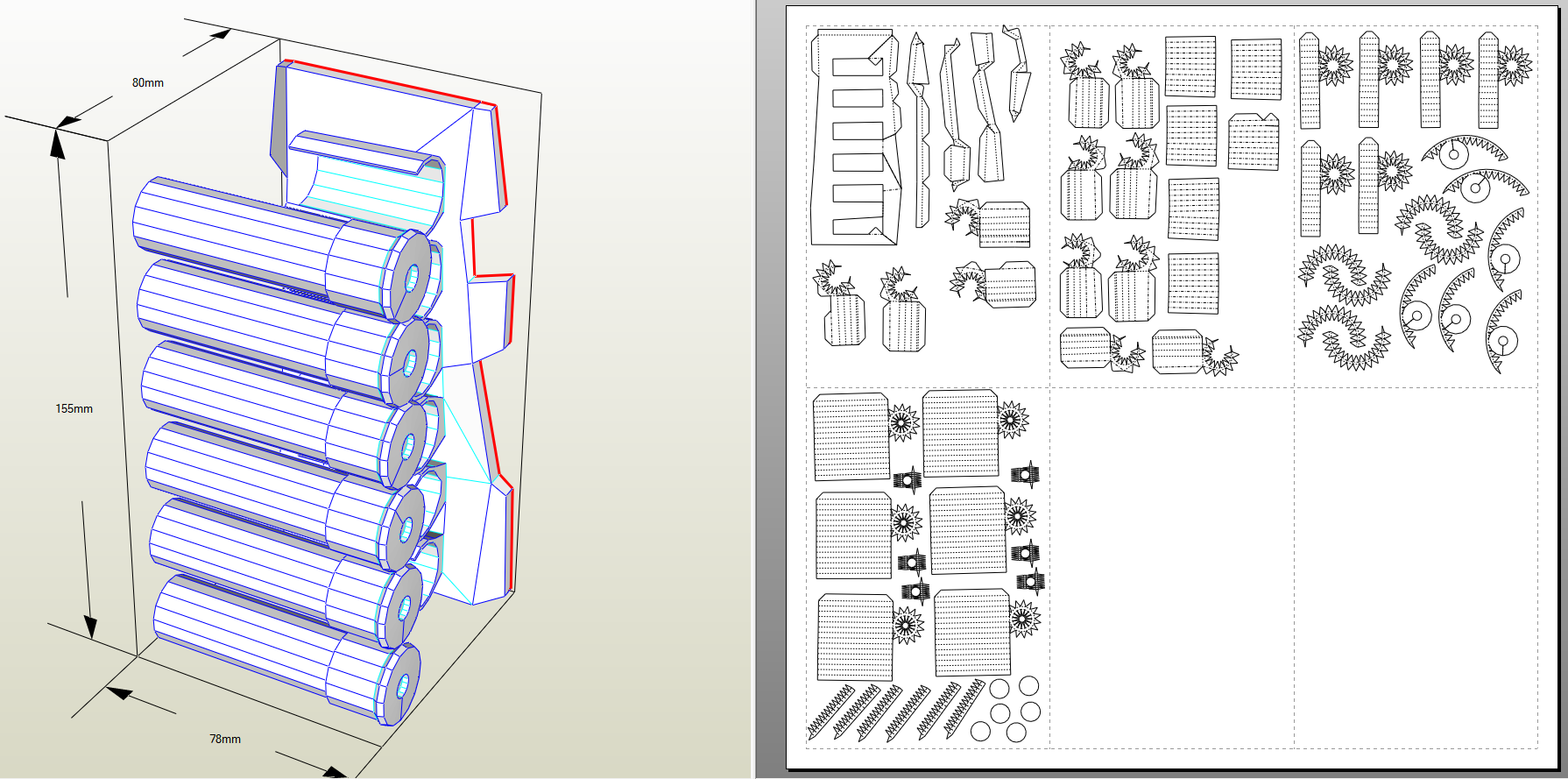 80mm

155mm

78mm