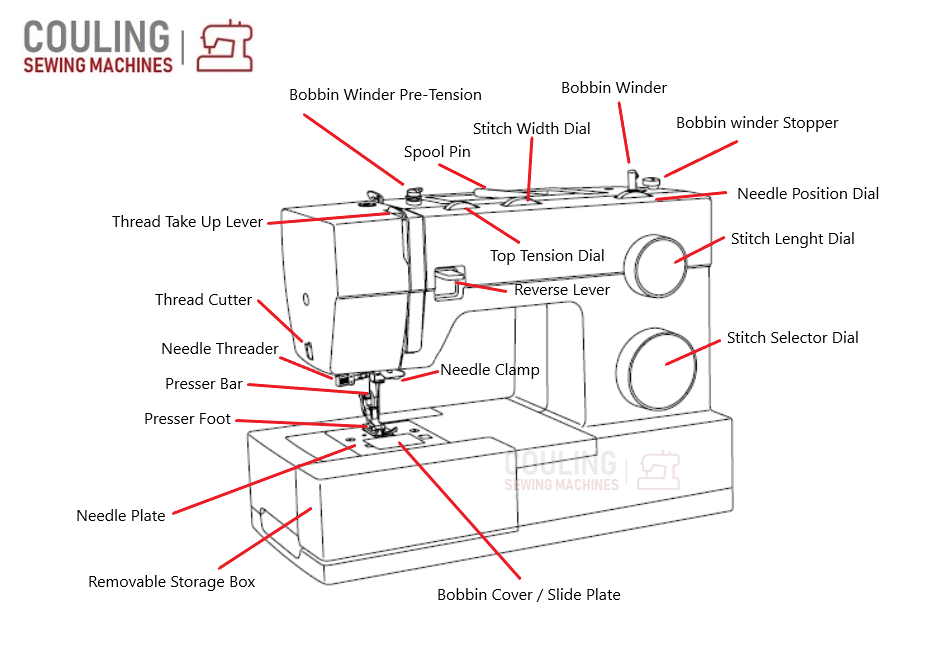 COULING
SEWING MACHINES

Bobbin Winder Pre-Tension
Bobbin Winder
Stitch Width Dial
Bobbin winder Stopper
Spool Pin
Needle Position Dial
Thread Take Up Lever
Stitch Lenght Dial
Top Tension Dial
Reverse Lever
Thread Cutter
Stitch Selector Dial
Needle Threader
Needle Clamp
Presser Bar
Presser Foot
COULING
SEWING MACHINES
Needle Plate
Removable Storage Box
Bobbin Cover / Slide Plate