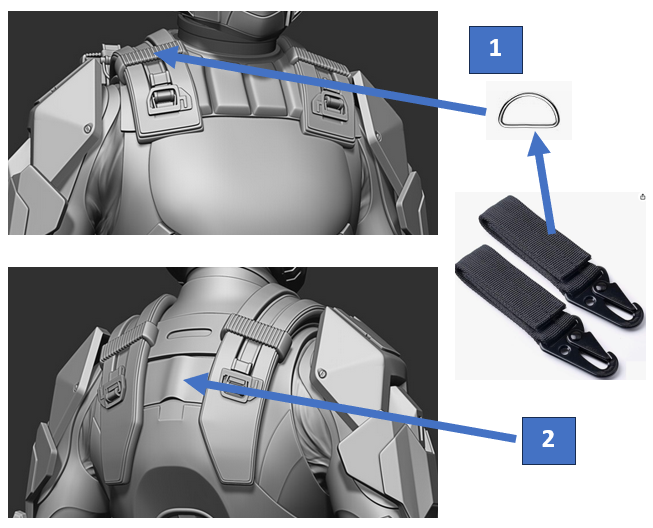 1

2