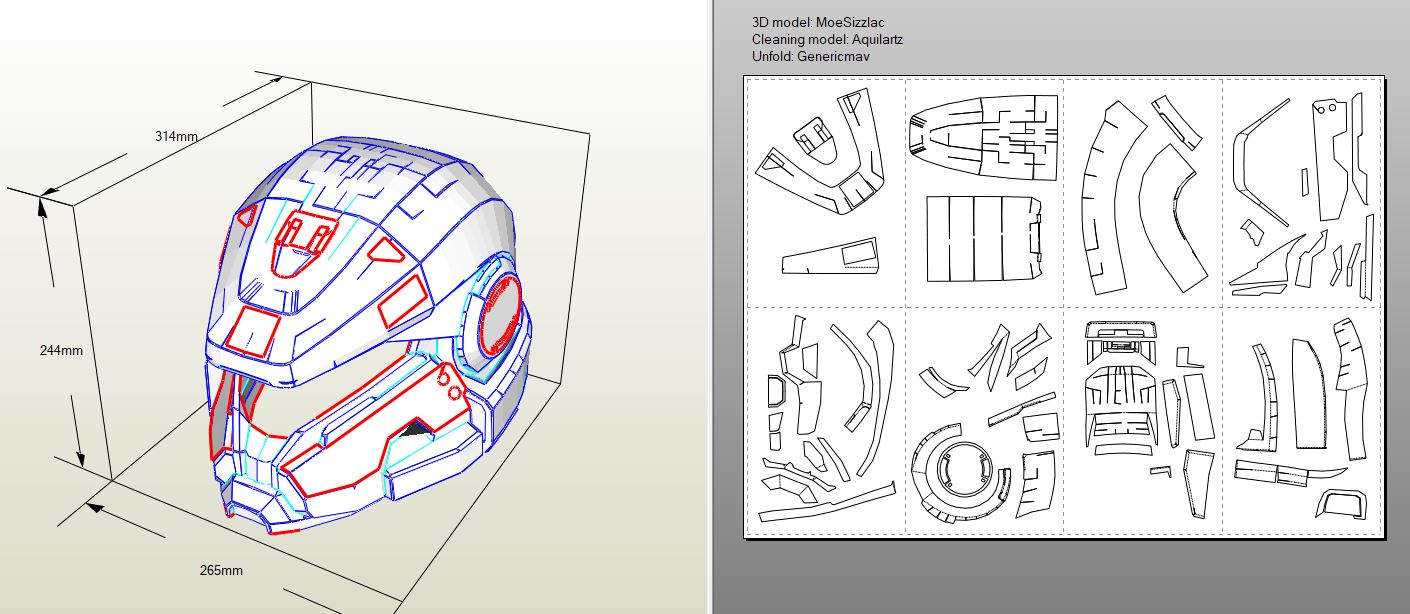 314mm

244mm

265mm

3D model: MoeSizzlac
Cleaning model: Aquilartz
Unfold: Genericmav