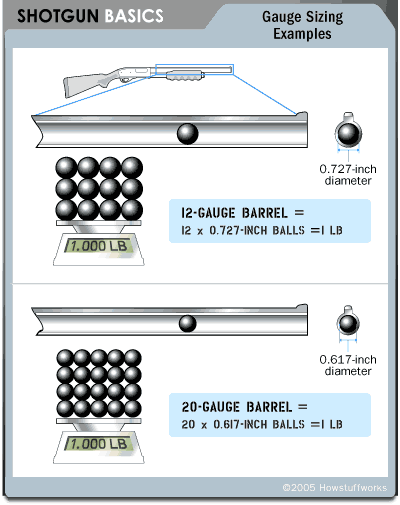 SHOTGUN BASICS

Gauge Sizing Examples

0.727-inch diameter

1.000 LB

12-GAUGE BARREL =
12 x 0.727-INCH BALLS =1 LB

0.617-inch diameter

1.000 LB

20-GAUGE BARREL =
20 x 0.617-INCH BALLS =1 LB

©2005 Howstuffworks