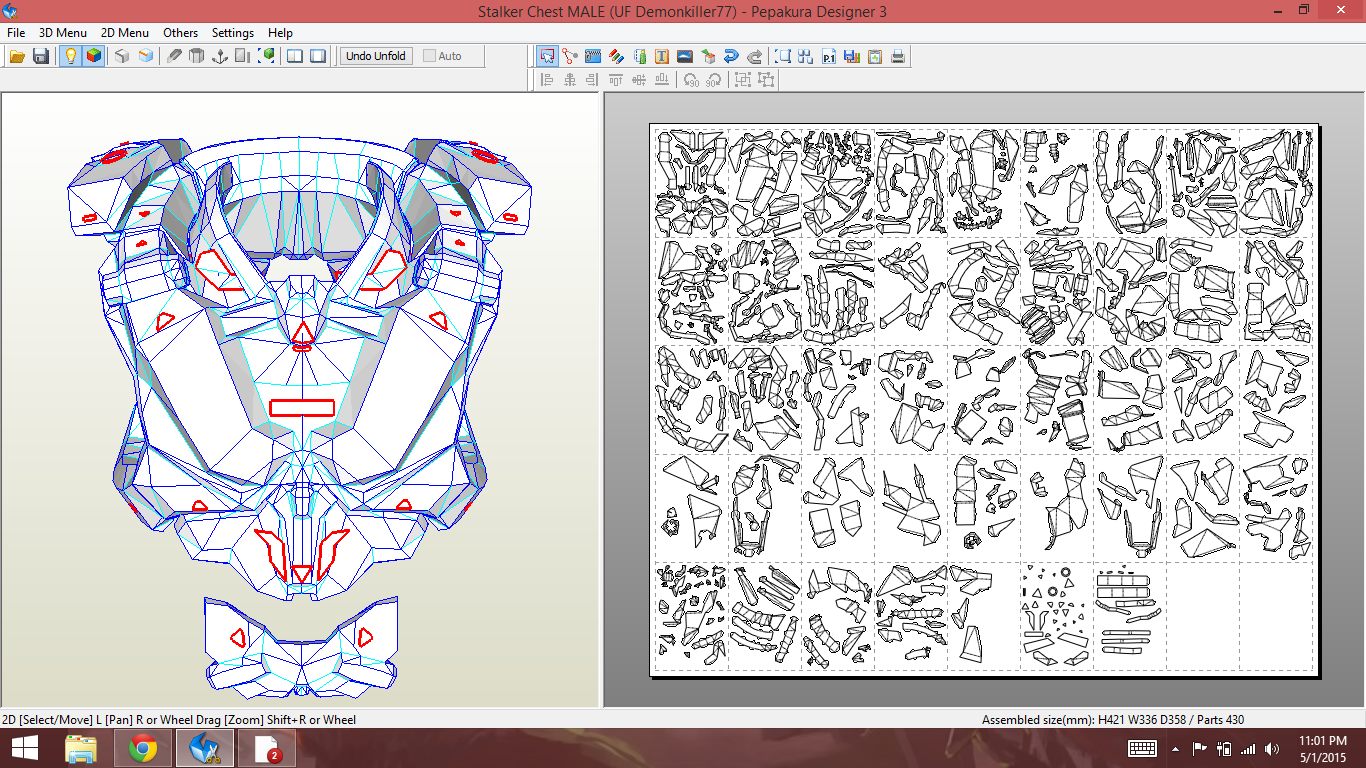 Stalker Chest MALE (UF Demonkiller77) - Pepakura Designer 3

File 3D Menu 2D Menu Others Settings Help

Undo Unfold Auto

2D [Select/Move] L [Pan] R or Wheel Drag [Zoom] Shift+R or Wheel

Assembled size(mm): H421 W336 D358 / Parts 430

2

11:01 PM
5/1/2015