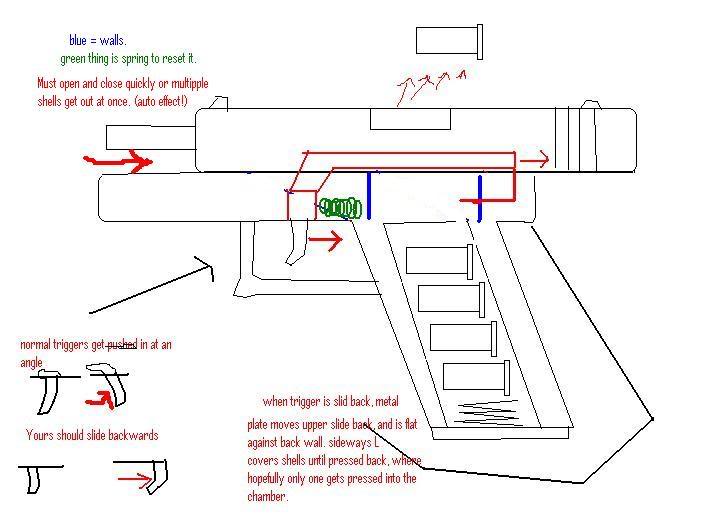 blue = walls.
green thing is spring to reset it.

Must open and close quickly or multipple shells get out at once. (auto effect!)

normal triggers get pushed in at an angle

Yours should slide backwards

when trigger is slid back, metal

plate moves upper slide back, and is flat against back wall. sideways L covers shells until pressed back, where hopefully only one gets pressed into the chamber.