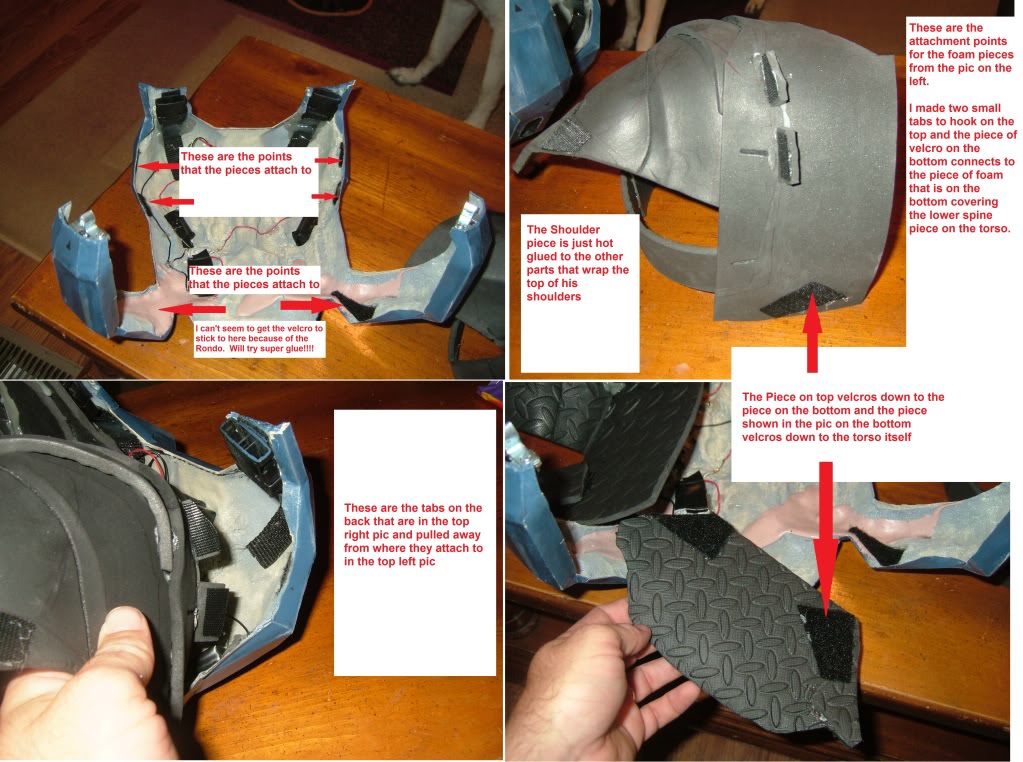 These are the points that the pieces attach to

These are the points that the pieces attach to

I can't seem to get the velcro to stick to here because of the Rondo. Will try super glue!!!!

The Shoulder piece is just hot glued to the other parts that wrap the top of his shoulders

These are the attachment points for the foam pieces from the pic on the left.

I made two small tabs to hook on the top and the piece of velcro on the bottom connects to the piece of foam that is on the bottom covering the lower spine piece on the torso.

The Piece on top velcros down to the piece on the bottom and the piece shown in the pic on the bottom velcros down to the torso itself

These are the tabs on the back that are in the top right pic and pulled away from where they attach to in the top left pic