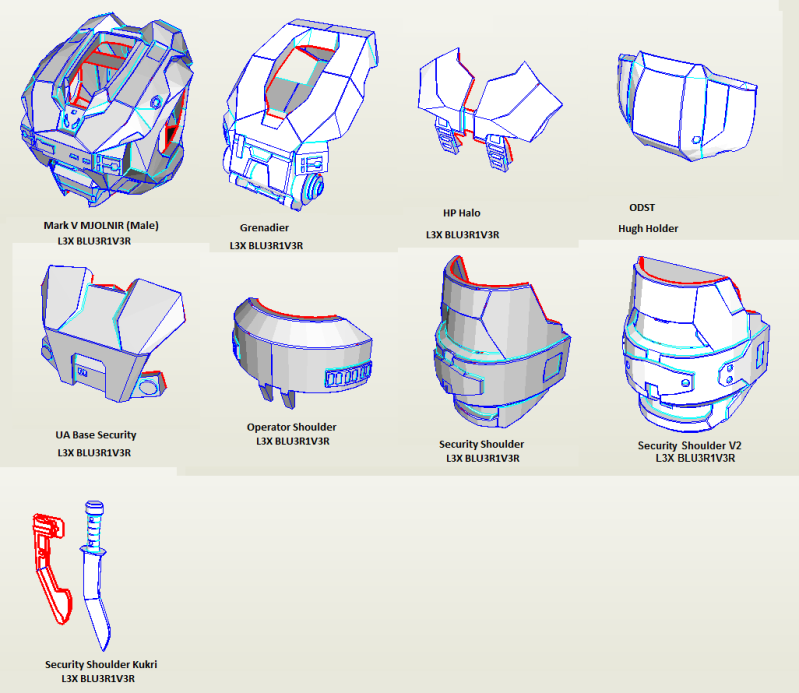 Mark V MJOLNIR (Male)
L3X BLU3R1V3R

Grenadier
L3X BLU3R1V3R

HP Halo
L3X BLU3R1V3R

ODST
Hugh Holder

UA Base Security
L3X BLU3R1V3R

Operator Shoulder
L3X BLU3R1V3R

Security Shoulder
L3X BLU3R1V3R

Security Shoulder V2
L3X BLU3R1V3R

Security Shoulder Kukri
L3X BLU3R1V3R