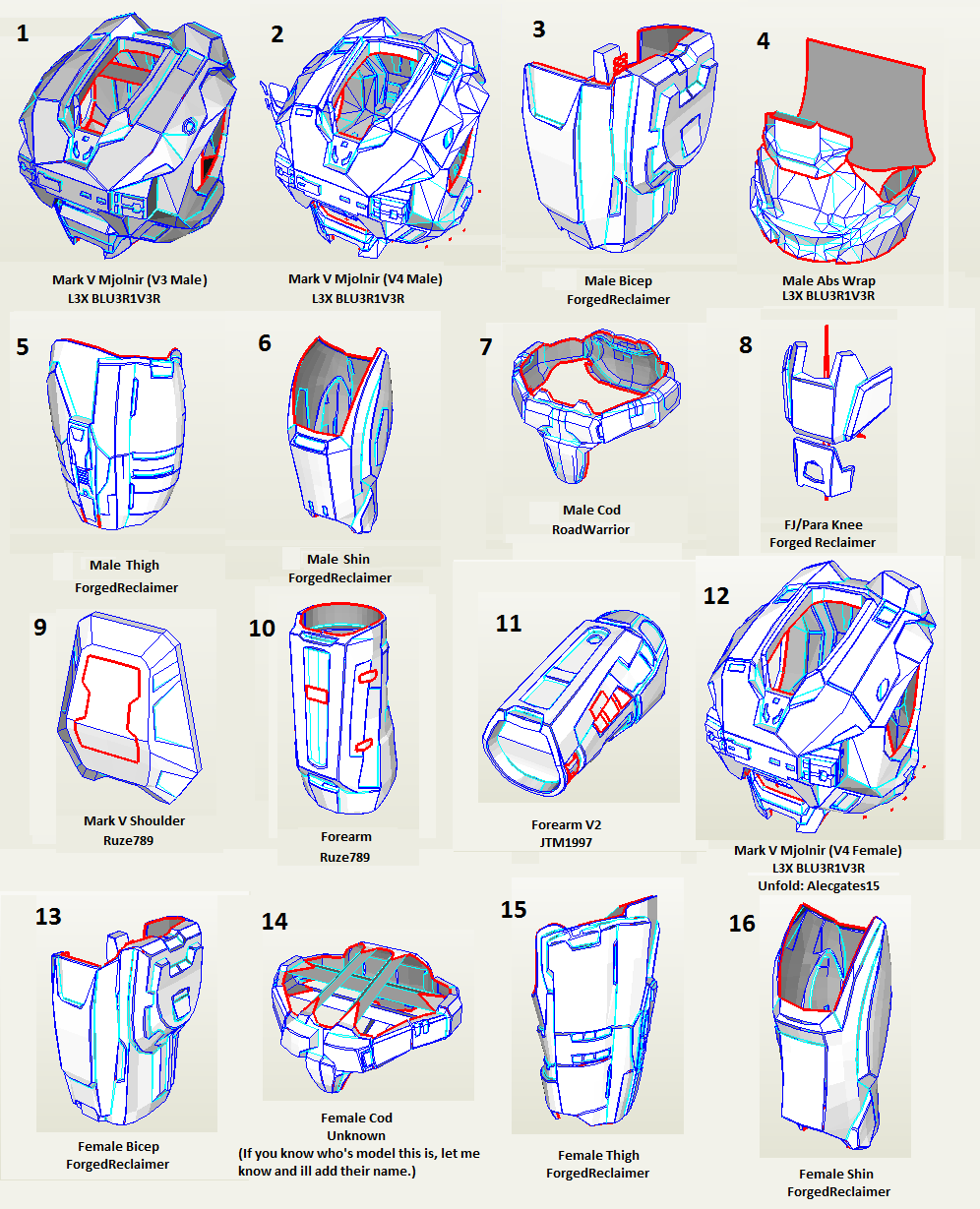 1

Mark V Mjolnir (V3 Male)
L3X BLU3R1V3R

2

Mark V Mjolnir (V4 Male)
L3X BLU3R1V3R

3

Male Bicep
ForgedReclaimer

4

Male Abs Wrap
L3X BLU3R1V3R

5

Male Thigh
ForgedReclaimer

6

Male Shin
ForgedReclaimer

7

Male Cod
RoadWarrior

8

FJ/Para Knee
Forged Reclaimer

9

Mark V Shoulder
Ruze789

10

Forearm
Ruze789

11

Forearm V2
JTM1997

12

Mark V Mjolnir (V4 Female)
L3X BLU3R1V3R
Unfold: Alecgates15

13

Female Bicep
ForgedReclaimer

14

Female Cod
Unknown
(If you know who's model this is, let me know and ill add their name.)

15

Female Thigh
ForgedReclaimer

16

Female Shin
ForgedReclaimer