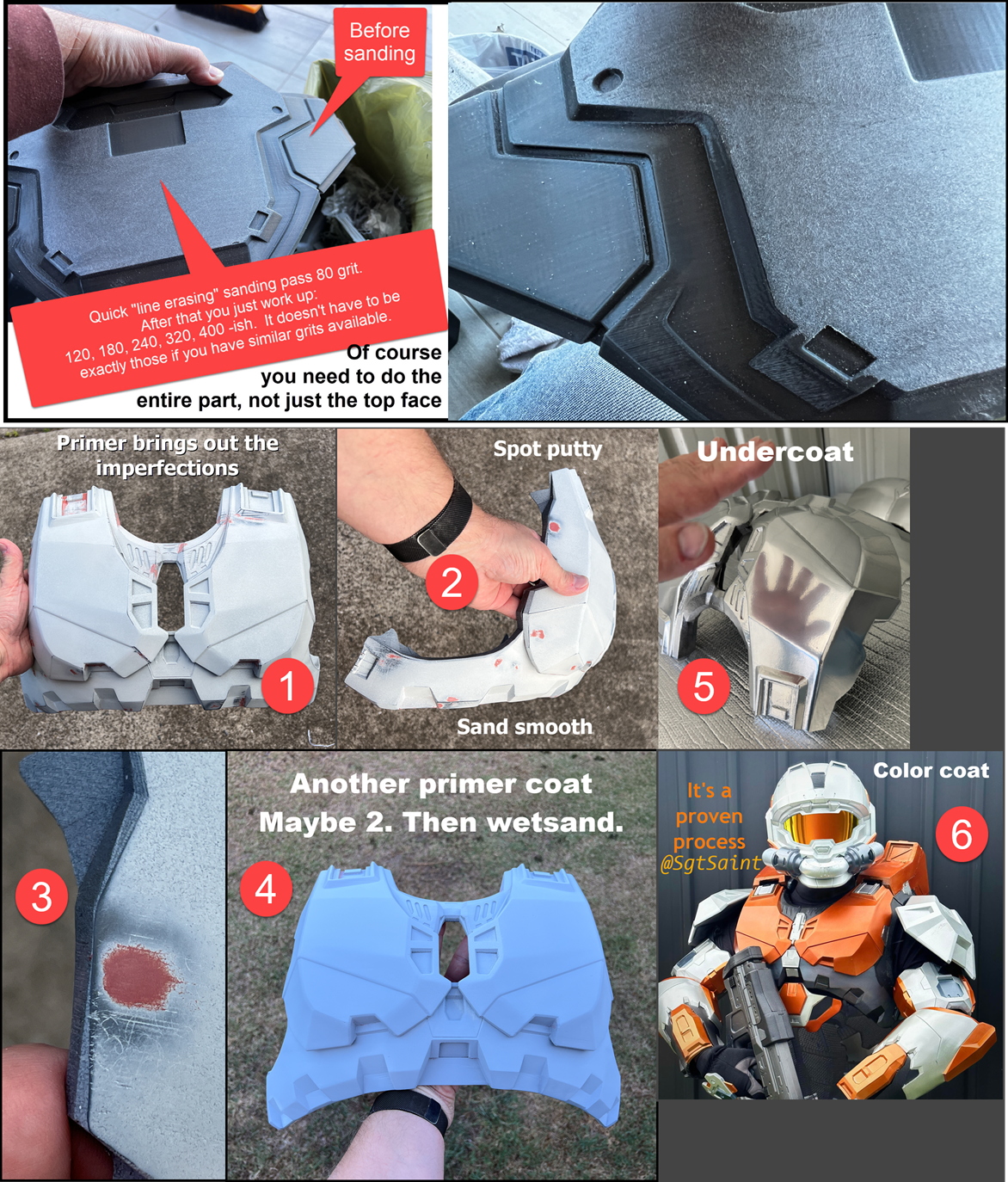 Before sanding

Quick "line erasing" sanding pass 80 grit. After that you just work up: 120, 180, 240, 320, 400 -ish. It doesn't have to be exactly those if you have similar grits available.

Of course you need to do the entire part, not just the top face

Primer brings out the imperfections

1

Spot putty

2

Sand smooth

Undercoat

5

3

Another primer coat Maybe 2. Then wetsand.

4

It's a proven process @SgtSaint

Color coat

6