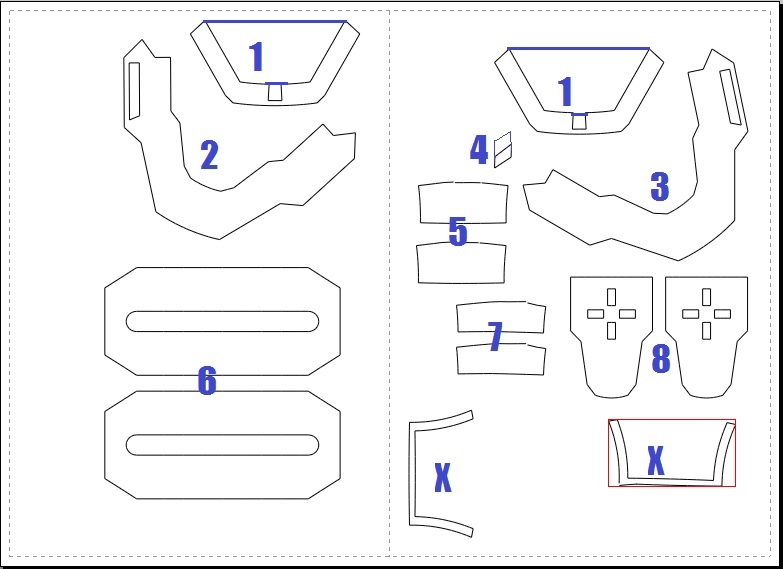 1
2
6
1
4
3
5
7
8
X
X