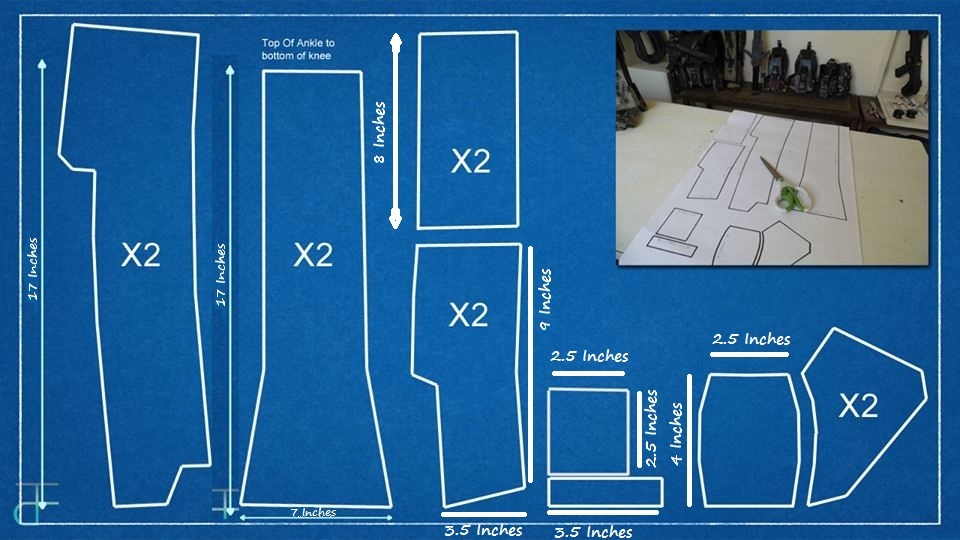 17 Inches

X2

Top Of Ankle to bottom of knee

17 Inches

X2

7 Inches

8 Inches

X2

X2

9 Inches

3.5 Inches

2.5 Inches

2.5 Inches

3.5 Inches

4 Inches

2.5 Inches

X2