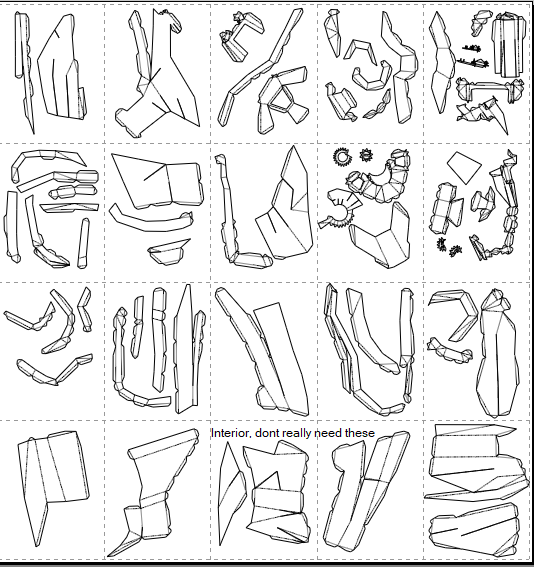 Interior, dont really need these